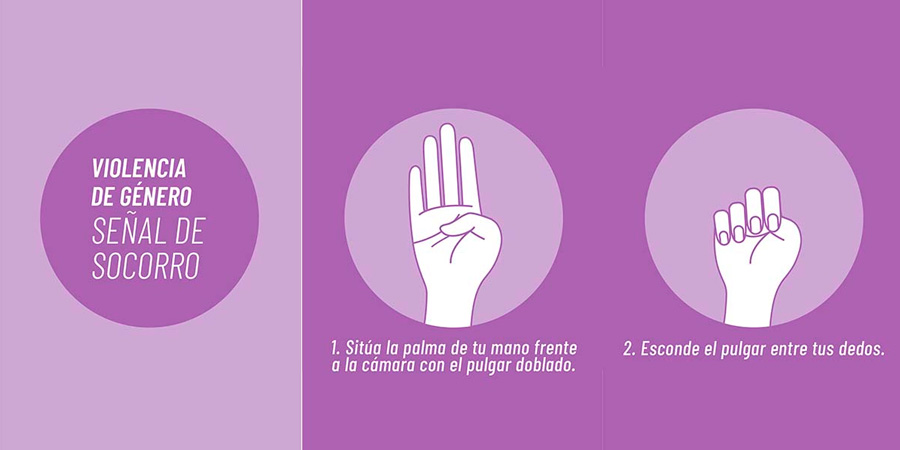 VIOLENCIA DE GÉNERO
SEÑAL DE SOCORRO

1. Sitúa la palma de tu mano frente a la cámara con el pulgar doblado.

2. Esconde el pulgar entre tus dedos.